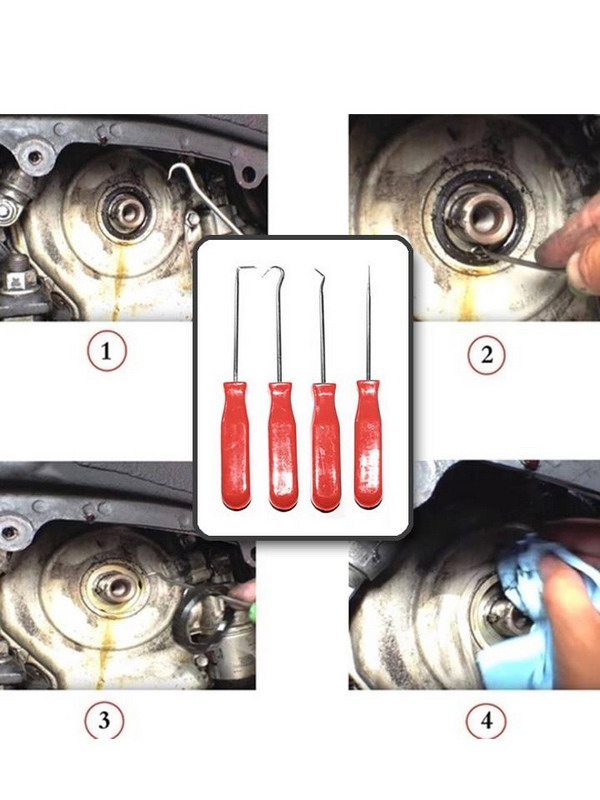 1

2

3

4