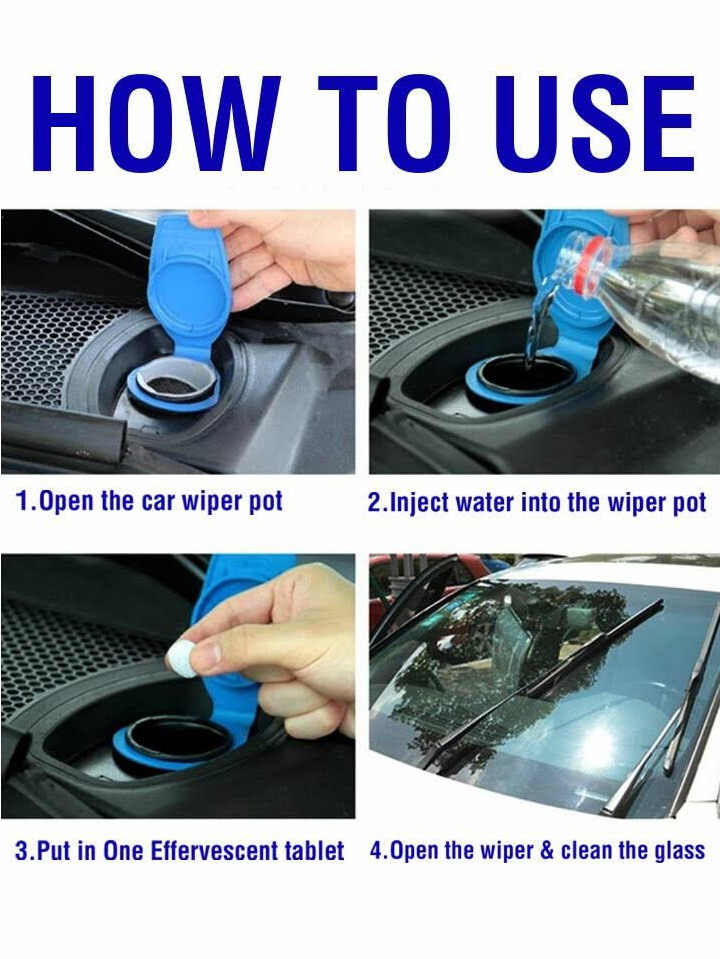 HOW TO USE

1.Open the car wiper pot

2.Inject water into the wiper pot

3.Put in One Effervescent tablet

4.Open the wiper & clean the glass